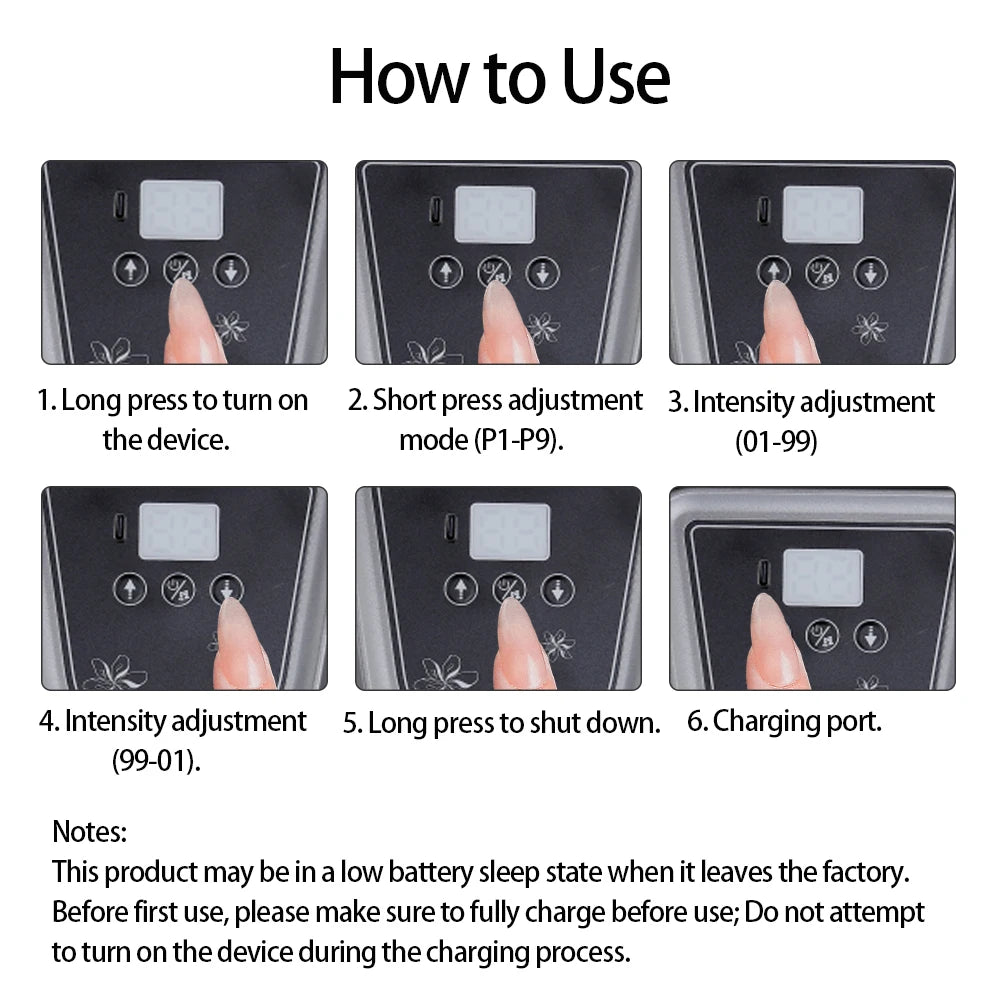 How to Use

1. Long press to turn on the device.

2. Short press adjustment mode (P1-P9).

3. Intensity adjustment (01-99)

4. Intensity adjustment (99-01).

5. Long press to shut down.

6. Charging port.

Notes:
This product may be in a low battery sleep state when it leaves the factory. Before first use, please make sure to fully charge before use; Do not attempt to turn on the device during the charging process.